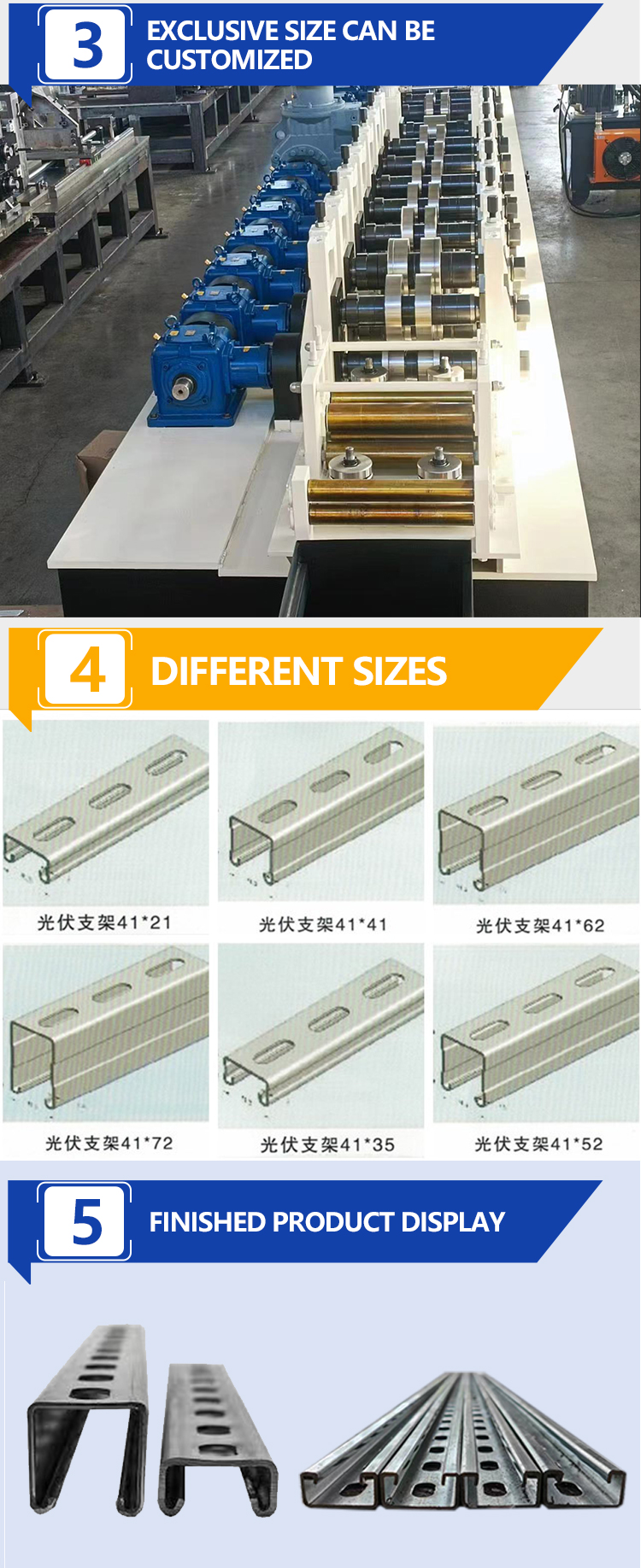 3
EXCLUSIVE SIZE CAN BE CUSTOMIZED

4
DIFFERENT SIZES

光伏支架41*21

光伏支架41*41

光伏支架41*62

光伏支架41*72

光伏支架41*35

光伏支架41*52

5
FINISHED PRODUCT DISPLAY